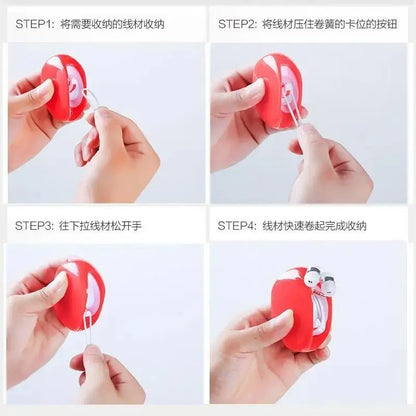 STEP1: 将需要收纳的线材收纳

STEP2: 将线材压住卷簧的卡位的按钮

STEP3: 往下拉线材松开手

STEP4: 线材快速卷起完成收纳