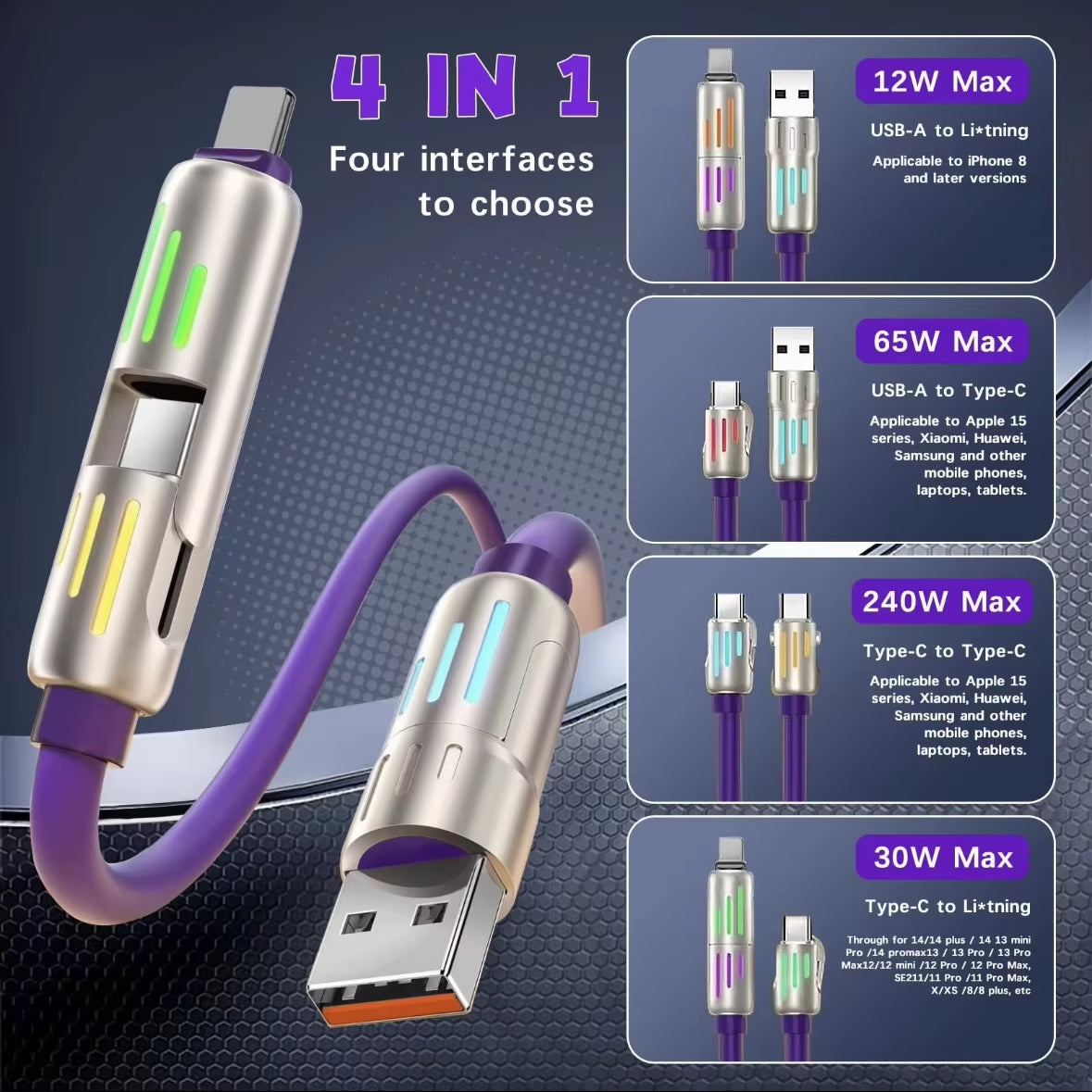 4 IN 1

Four interfaces to choose

12W Max

USB-A to Li*tning

Applicable to iPhone 8 and later versions

65W Max

USB-A to Type-C

Applicable to Apple 15 series, Xiaomi, Huawei, Samsung and other mobile phones, laptops, tablets.

240W Max

Type-C to Type-C

Applicable to Apple 15 series, Xiaomi, Huawei, Samsung and other mobile phones, laptops, tablets.

30W Max

Type-C to Li*tning

Through for 14/14 plus / 14 13 mini Pro /14 promax13 / 13 Pro / 13 Pro Max12/12 mini /12 Pro / 12 Pro Max, SE211/11 Pro /11 Pro Max, X/XS /8/8 plus, etc