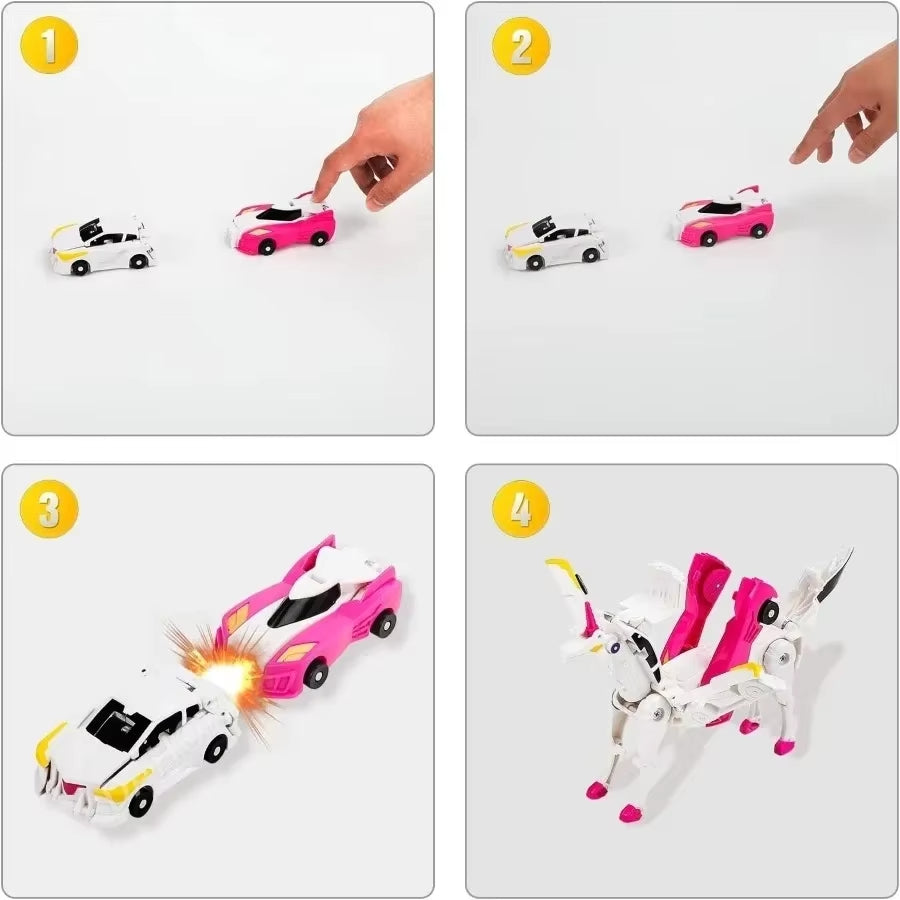 1

2

3

4