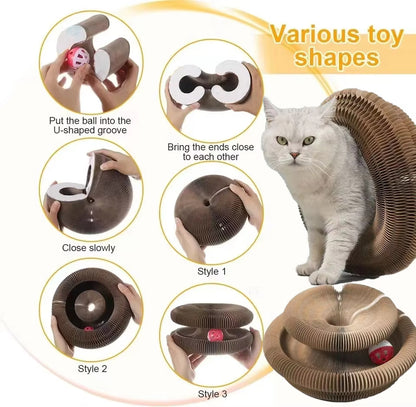 Various toy shapes

Put the ball into the U-shaped groove

Bring the ends close to each other

Close slowly

Style 1

Style 2

Style 3