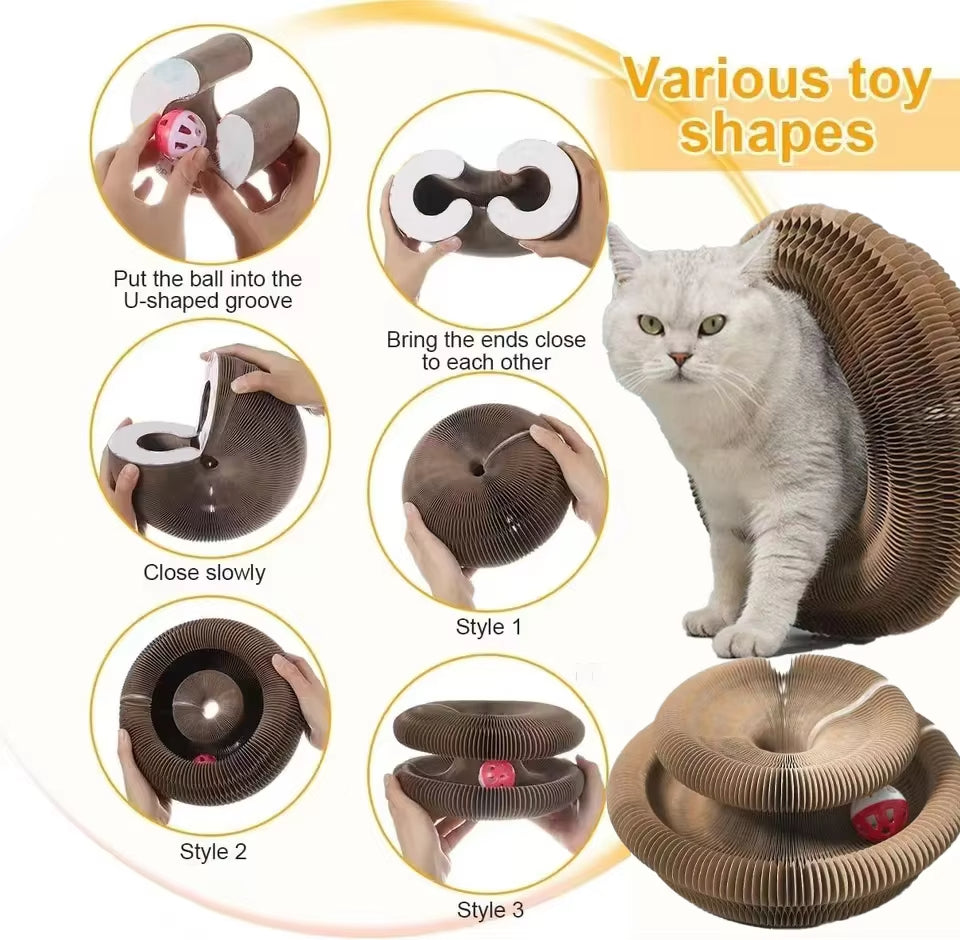 Various toy shapes

Put the ball into the U-shaped groove

Bring the ends close to each other

Close slowly

Style 1

Style 2

Style 3