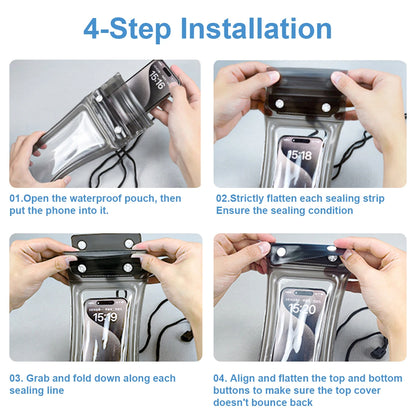 4-Step Installation

15:16

15:18

01.Open the waterproof pouch, then put the phone into it.

02.Strictly flatten each sealing strip Ensure the sealing condition

15:19

15:20

03. Grab and fold down along each sealing line

04. Align and flatten the top and bottom buttons to make sure the top cover doesn't bounce back