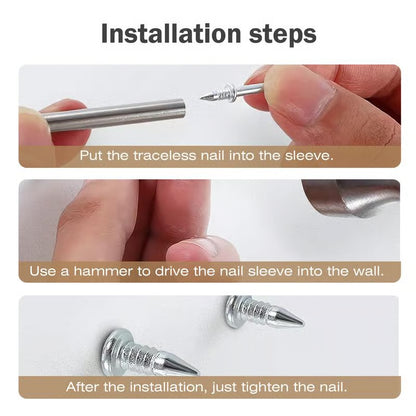 Installation steps

Put the traceless nail into the sleeve.

Use a hammer to drive the nail sleeve into the wall.

After the installation, just tighten the nail.