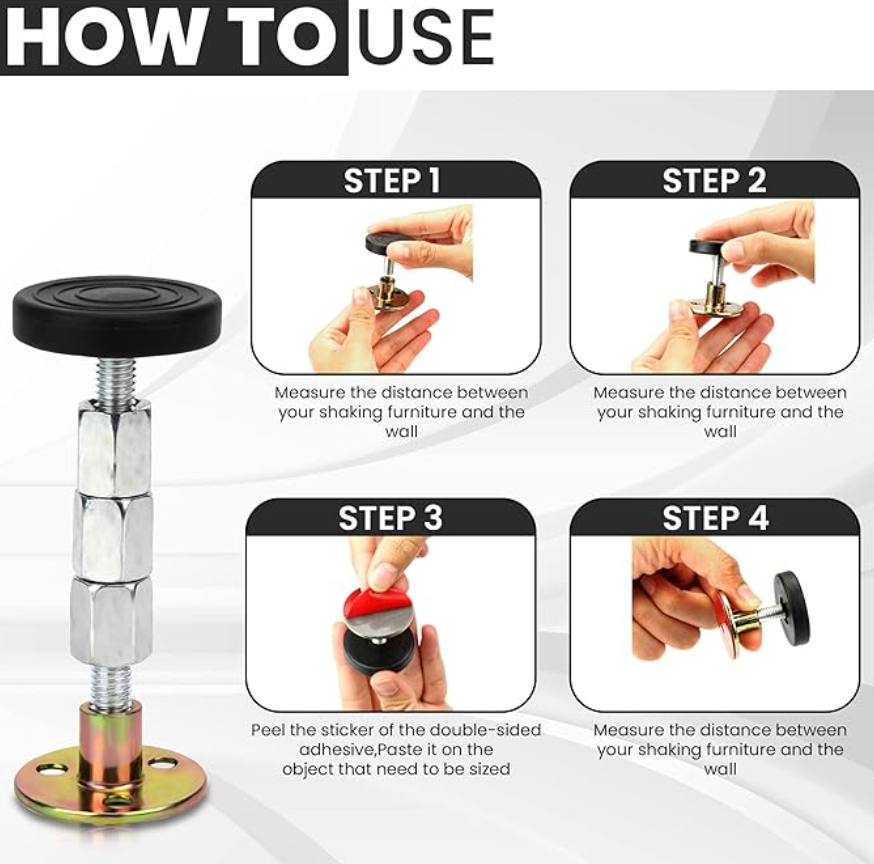 HOW TO USE

STEP 1

Measure the distance between your shaking furniture and the wall

STEP 2

Measure the distance between your shaking furniture and the wall

STEP 3

Peel the sticker of the double-sided adhesive,Paste it on the object that need to be sized

STEP 4

Measure the distance between your shaking furniture and the wall