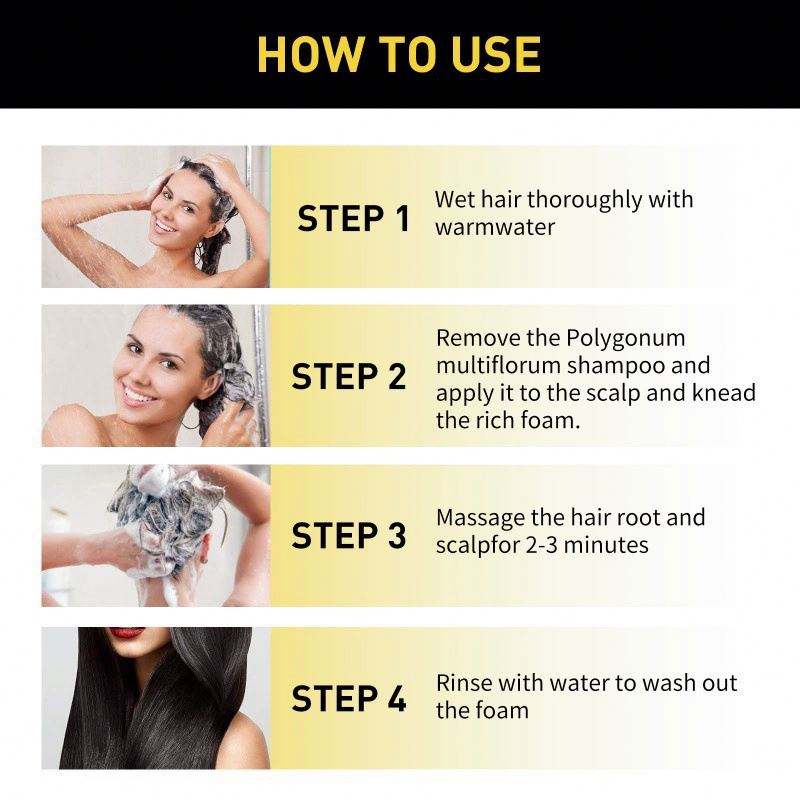 HOW TO USE

STEP 1 Wet hair thoroughly with warmwater

STEP 2 Remove the Polygonum multiflorum shampoo and apply it to the scalp and knead the rich foam.

STEP 3 Massage the hair root and scalpfor 2-3 minutes

STEP 4 Rinse with water to wash out the foam