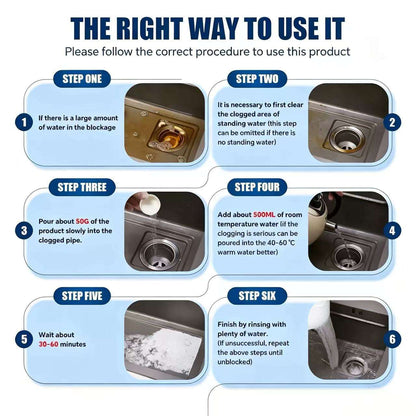 THE RIGHT WAY TO USE IT

Please follow the correct procedure to use this product

STEP ONE

1

If there is a large amount of water in the blockage

STEP TWO

It is necessary to first clear the clogged area of standing water (this step can be omitted if there is no standing water)

2

STEP THREE

3

Pour about 50G of the product slowly into the clogged pipe.

STEP FOUR

Add about 500ML of room temperature water (if the clogging is serious can be poured into the 40-60 °C warm water better)

4

STEP FIVE

5

Wait about 30-60 minutes

STEP SIX

Finish by rinsing with plenty of water.
(If unsuccessful, repeat the above steps until unblocked)

6