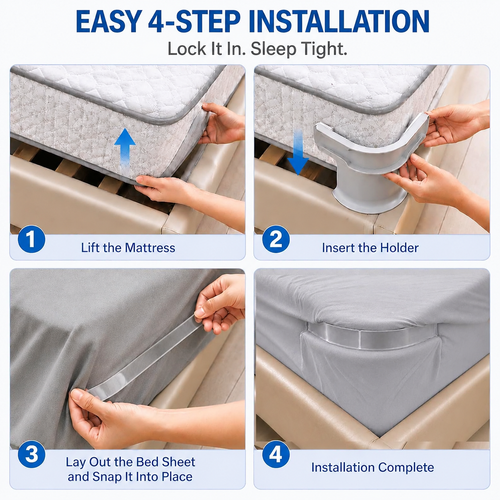 EASY 4-STEP INSTALLATION
Lock It In. Sleep Tight.

1
Lift the Mattress

2
Insert the Holder

3
Lay Out the Bed Sheet and Snap It Into Place

4
Installation Complete