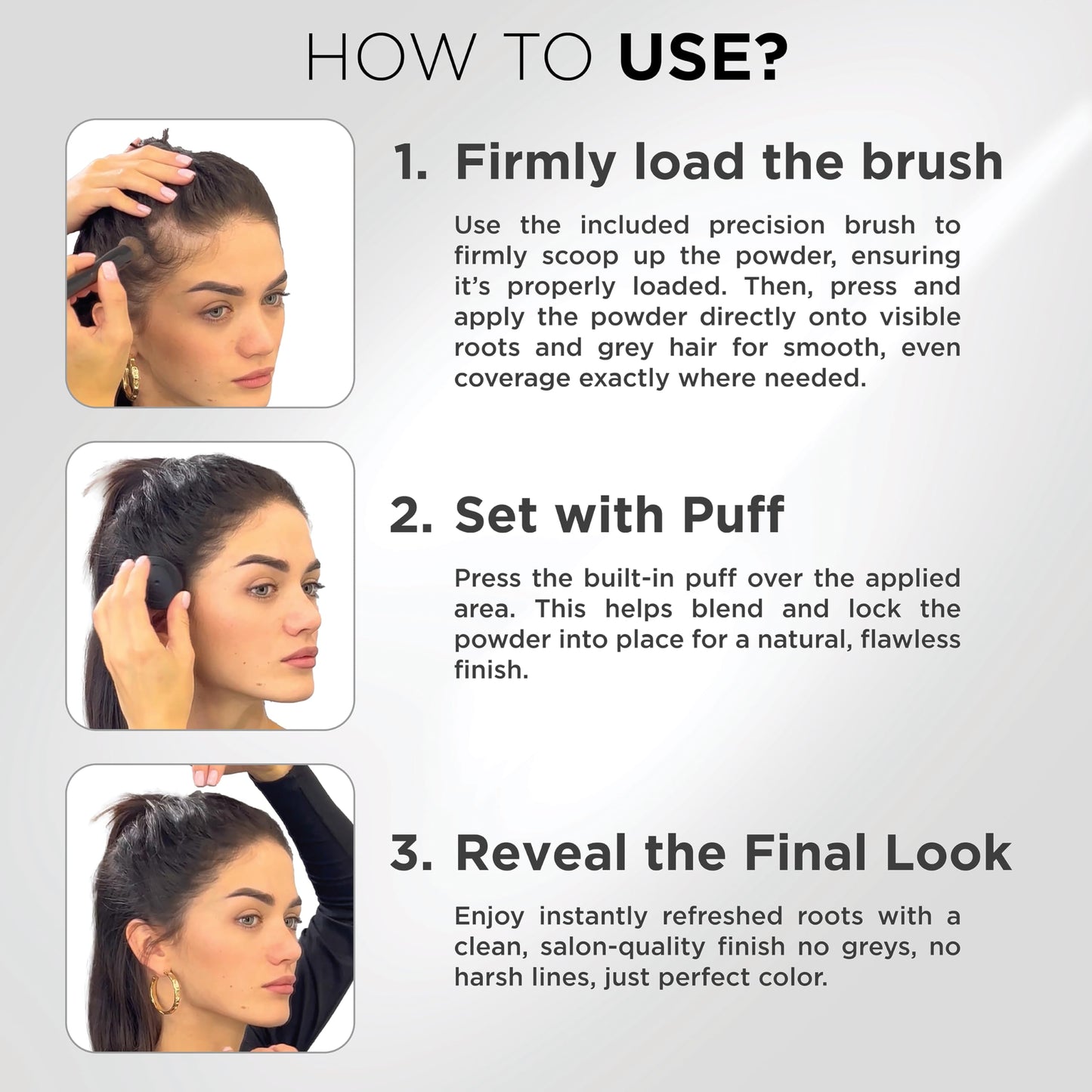 HOW TO USE?

1. Firmly load the brush

Use the included precision brush to firmly scoop up the powder, ensuring it's properly loaded. Then, press and apply the powder directly onto visible roots and grey hair for smooth, even coverage exactly where needed.

2. Set with Puff

Press the built-in puff over the applied area. This helps blend and lock the powder into place for a natural, flawless finish.

3. Reveal the Final Look

Enjoy instantly refreshed roots with a clean, salon-quality finish no greys, no harsh lines, just perfect color.