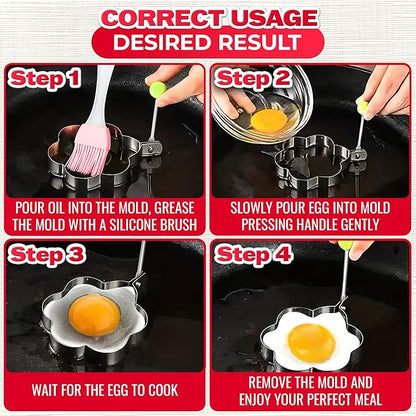 CORRECT USAGE
DESIRED RESULT

Step 1

POUR OIL INTO THE MOLD, GREASE THE MOLD WITH A SILICONE BRUSH

Step 2

SLOWLY POUR EGG INTO MOLD PRESSING HANDLE GENTLY

Step 3

WAIT FOR THE EGG TO COOK

Step 4

REMOVE THE MOLD AND ENJOY YOUR PERFECT MEAL