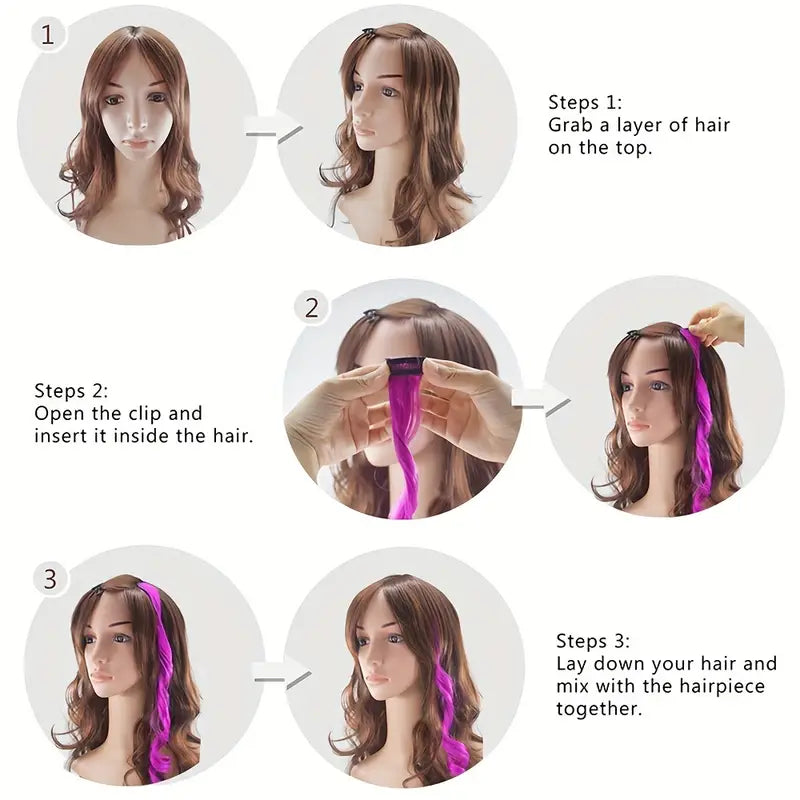 1

Steps 1:
Grab a layer of hair on the top.

2

Steps 2:
Open the clip and insert it inside the hair.

3

Steps 3:
Lay down your hair and mix with the hairpiece together.