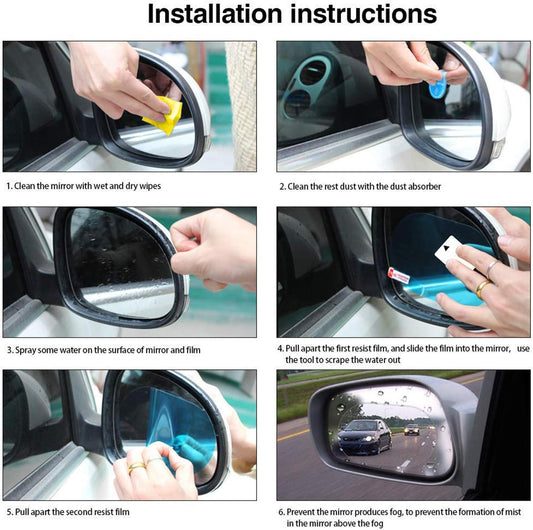 Installation instructions

1. Clean the mirror with wet and dry wipes

2. Clean the rest dust with the dust absorber

3. Spray some water on the surface of mirror and film

4. Pull apart the first resist film, and slide the film into the mirror, use the tool to scrape the water out

5. Pull apart the second resist film

6. Prevent the mirror produces fog, to prevent the formation of mist in the mirror above the fog