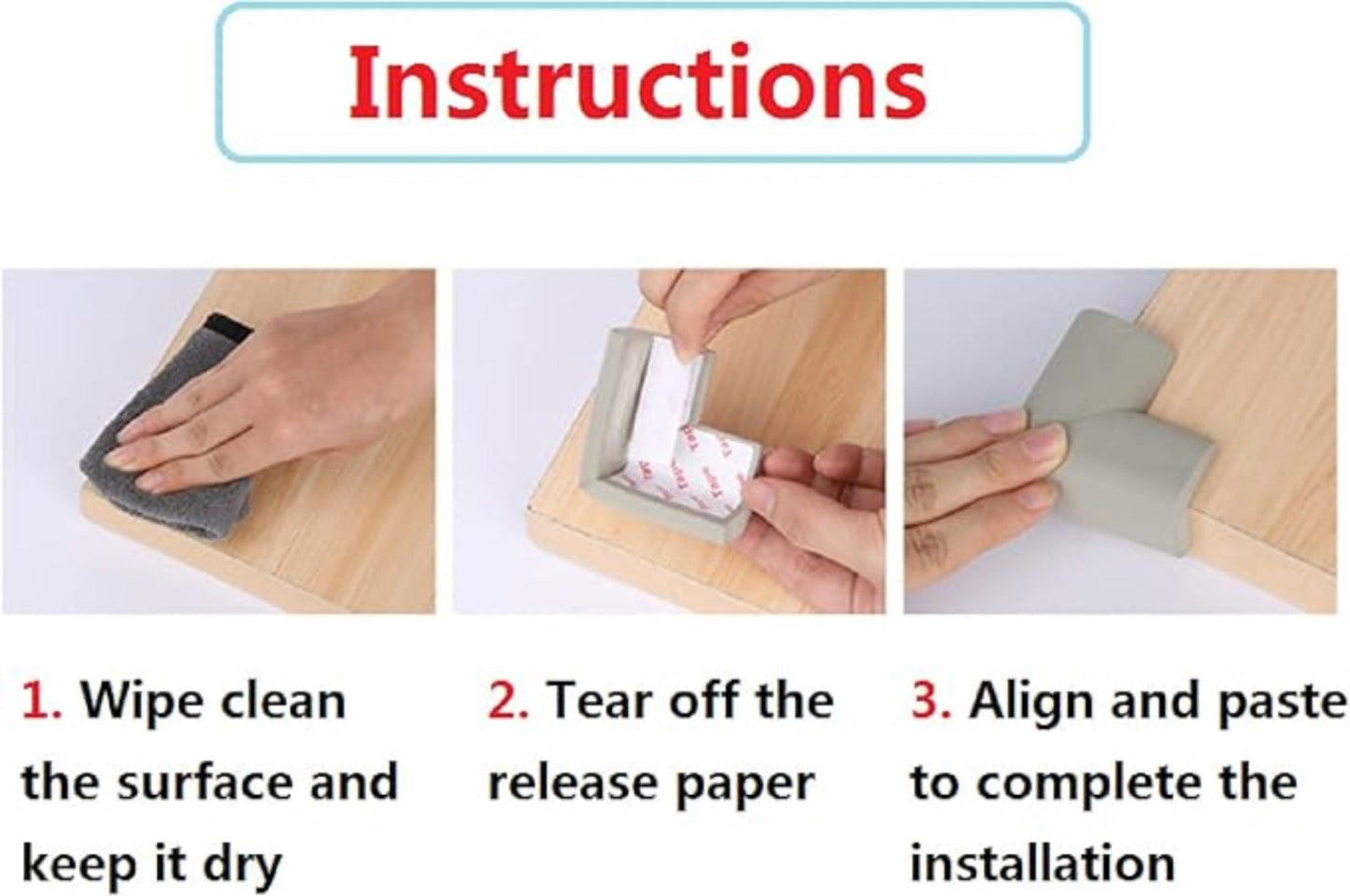 Instructions

1. Wipe clean the surface and keep it dry

2. Tear off the release paper

3. Align and paste to complete the installation