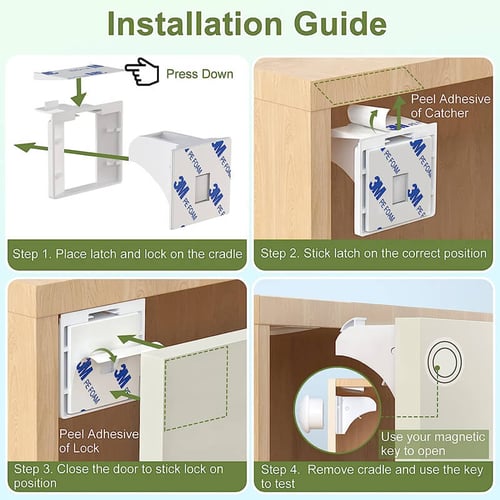 Installation Guide

Press Down

3M PE FOAM

Step 1. Place latch and lock on the cradle

Peel Adhesive of Catcher

3M PE FOAM

Step 2. Stick latch on the correct position

3M PE FOAM

Peel Adhesive of Lock

Step 3. Close the door to stick lock on position

Use your magnetic key to open

Step 4. Remove cradle and use the key to test