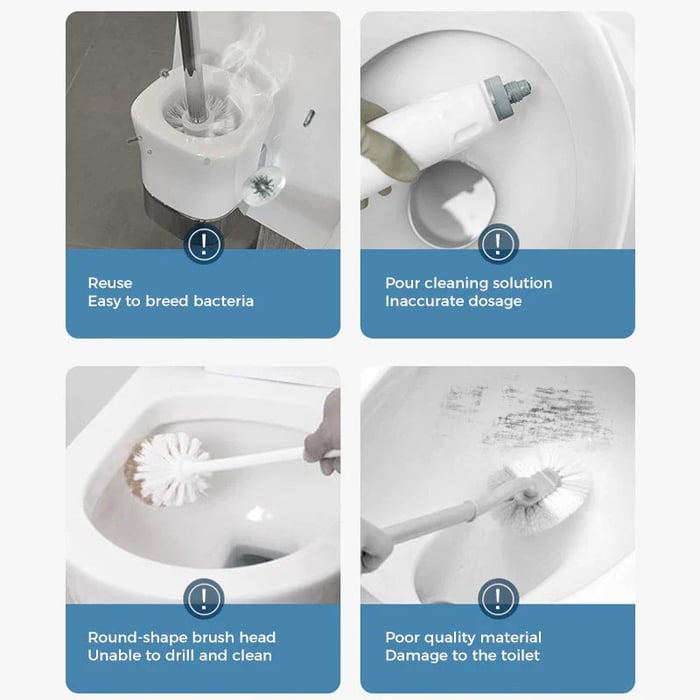 !

Reuse
Easy to breed bacteria

!

Pour cleaning solution
Inaccurate dosage

!

Round-shape brush head
Unable to drill and clean

!

Poor quality material
Damage to the toilet