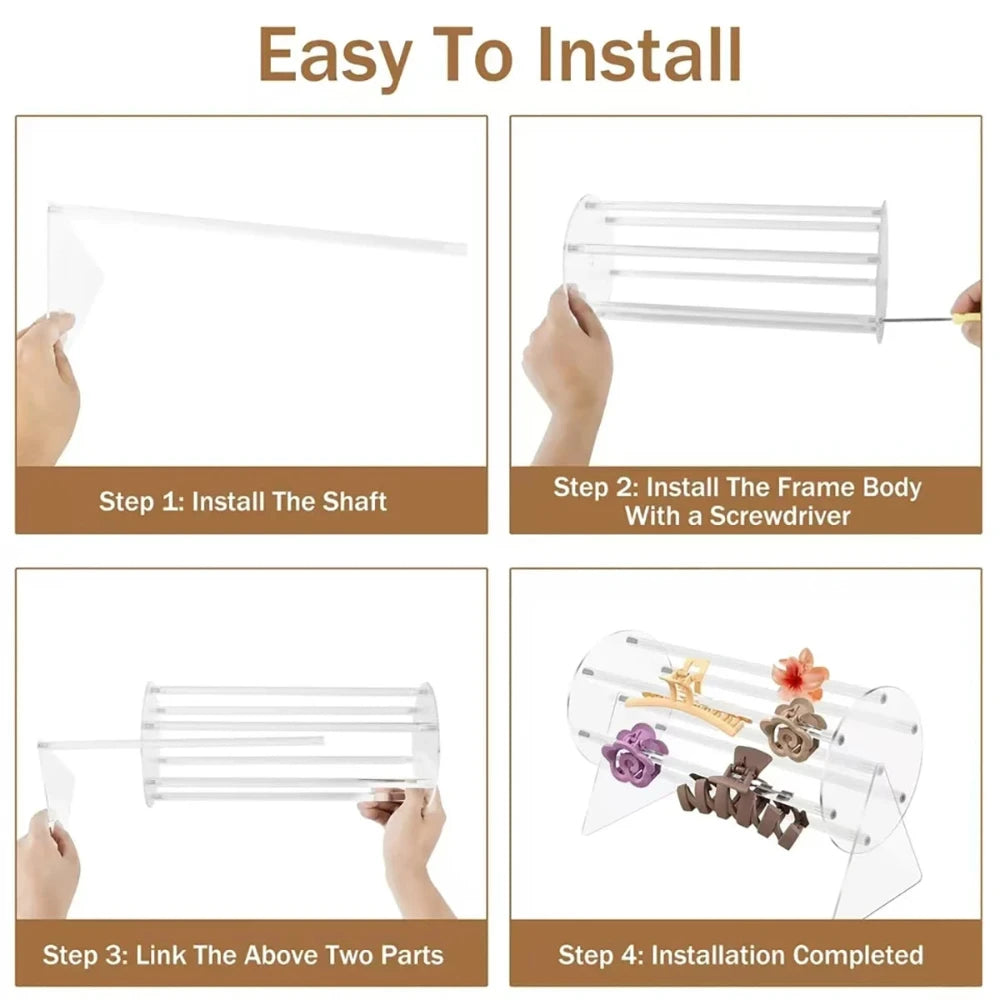 Easy To Install

Step 1: Install The Shaft

Step 2: Install The Frame Body With a Screwdriver

Step 3: Link The Above Two Parts

Step 4: Installation Completed