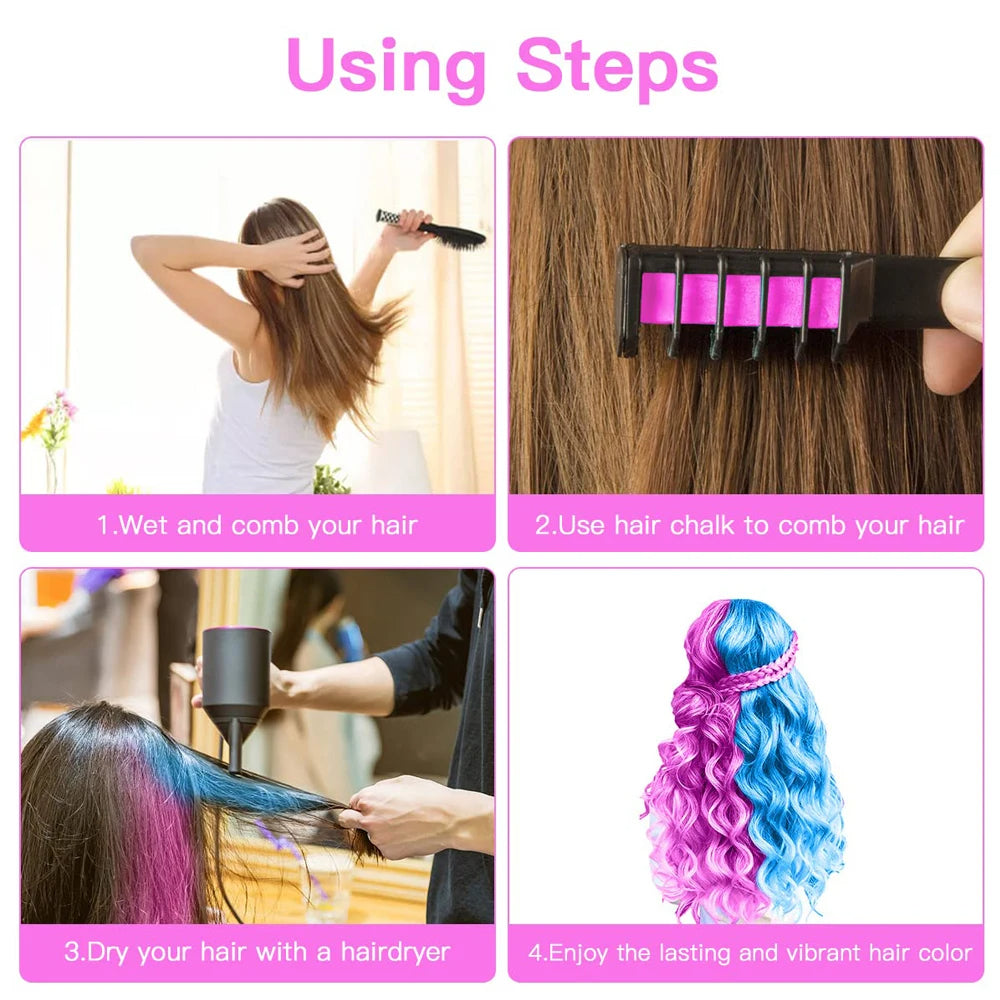 Using Steps

1.Wet and comb your hair

2.Use hair chalk to comb your hair

3.Dry your hair with a hairdryer

4.Enjoy the lasting and vibrant hair color