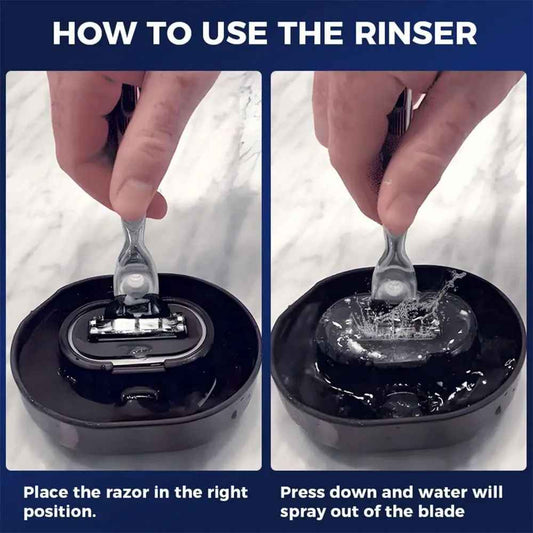 HOW TO USE THE RINSER

Place the razor in the right position.

Press down and water will spray out of the blade