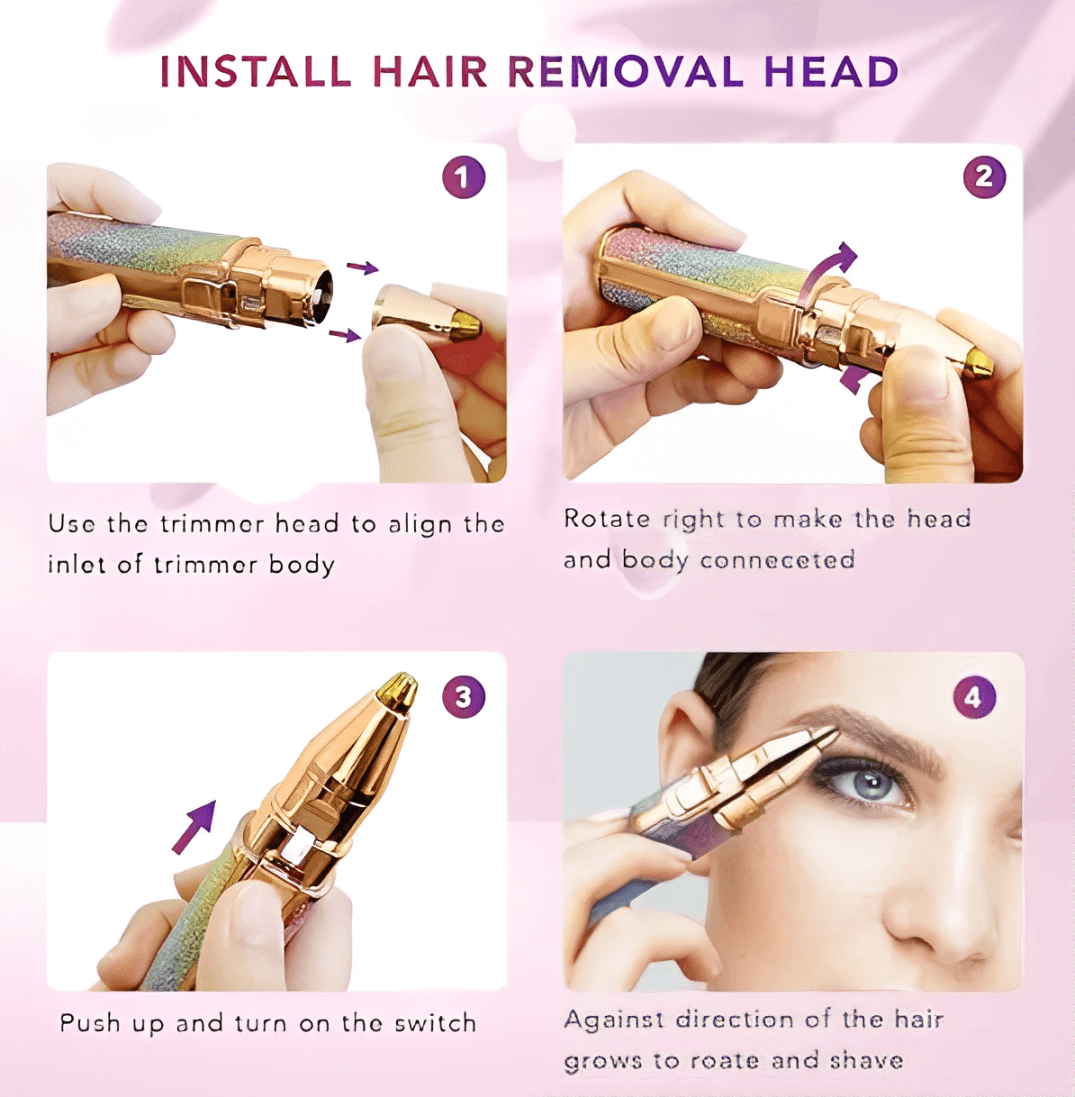 INSTALL HAIR REMOVAL HEAD

1

Use the trimmer head to align the inlet of trimmer body

2

Rotate right to make the head and body conneceted

3

Push up and turn on the switch

4

Against direction of the hair grows to roate and shave