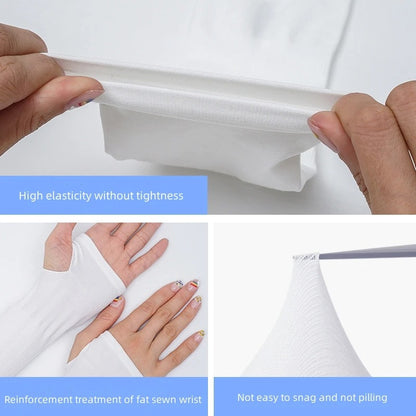 High elasticity without tightness

Reinforcement treatment of fat sewn wrist

Not easy to snag and not pilling