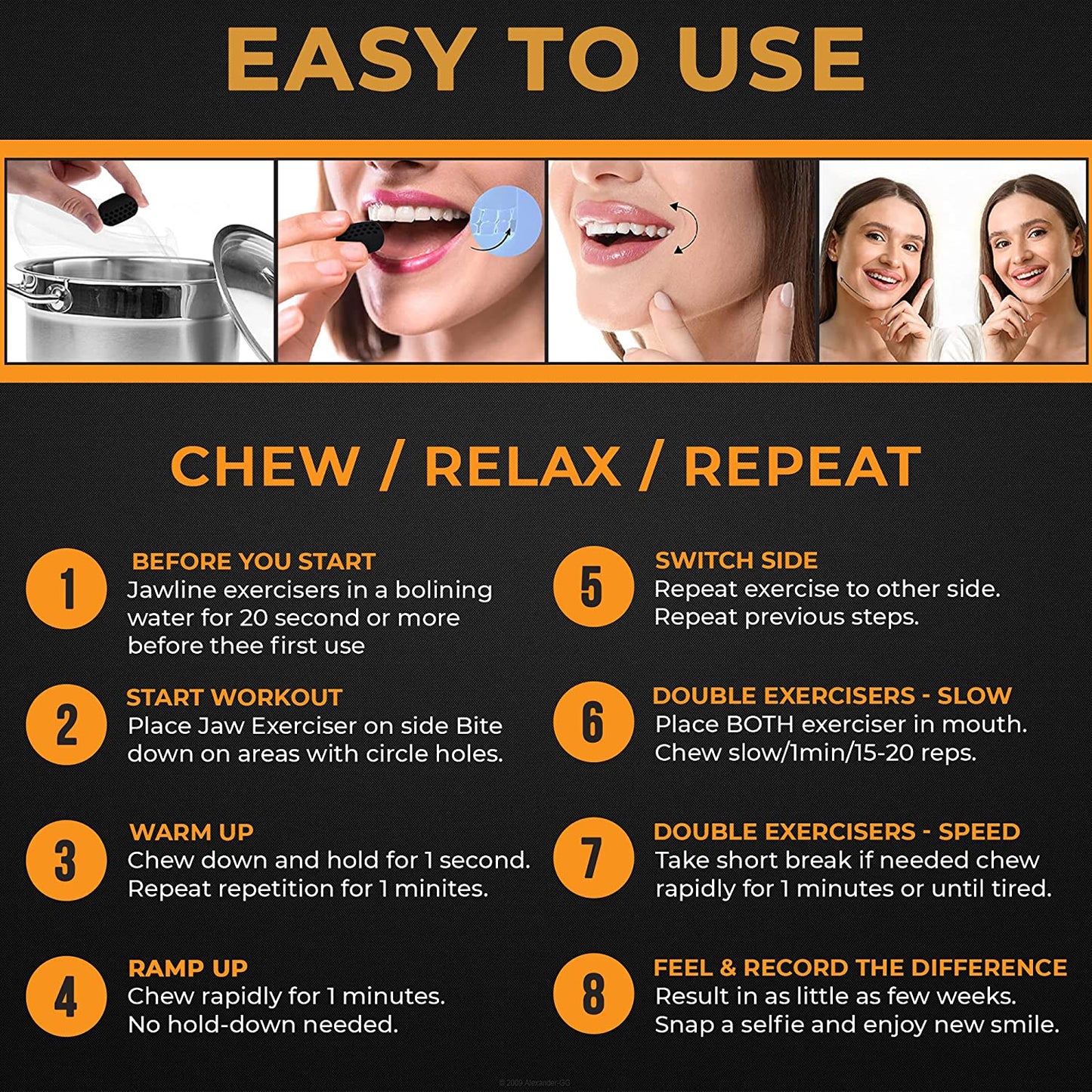 EASY TO USE

CHEW / RELAX / REPEAT

1
BEFORE YOU START
Jawline exercisers in a bolining water for 20 second or more before thee first use

2
START WORKOUT
Place Jaw Exerciser on side Bite down on areas with circle holes.

3
WARM UP
Chew down and hold for 1 second. Repeat repetition for 1 minites.

4
RAMP UP
Chew rapidly for 1 minutes. No hold-down needed.

5
SWITCH SIDE
Repeat exercise to other side. Repeat previous steps.

6
DOUBLE EXERCISERS - SLOW
Place BOTH exerciser in mouth. Chew slow/1min/15-20 reps.

7
DOUBLE EXERCISERS - SPEED
Take short break if needed chew rapidly for 1 minutes or until tired.

8
FEEL & RECORD THE DIFFERENCE
Result in as little as few weeks. Snap a selfie and enjoy new smile.

© 2009 Alexander-GG