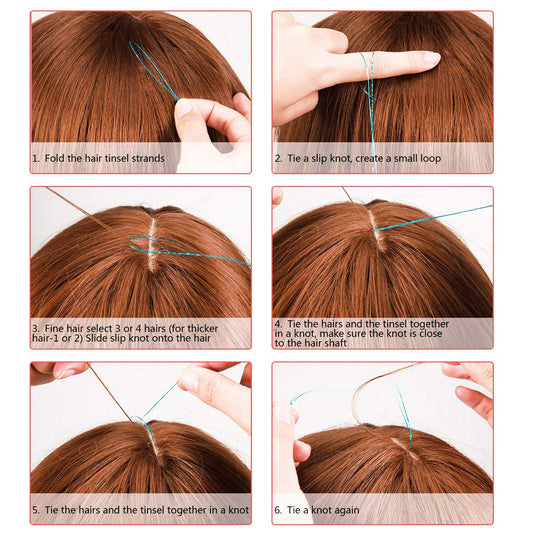 1. Fold the hair tinsel strands

2. Tie a slip knot, create a small loop

3. Fine hair select 3 or 4 hairs (for thicker hair-1 or 2) Slide slip knot onto the hair

4. Tie the hairs and the tinsel together in a knot, make sure the knot is close to the hair shaft

5. Tie the hairs and the tinsel together in a knot

6. Tie a knot again