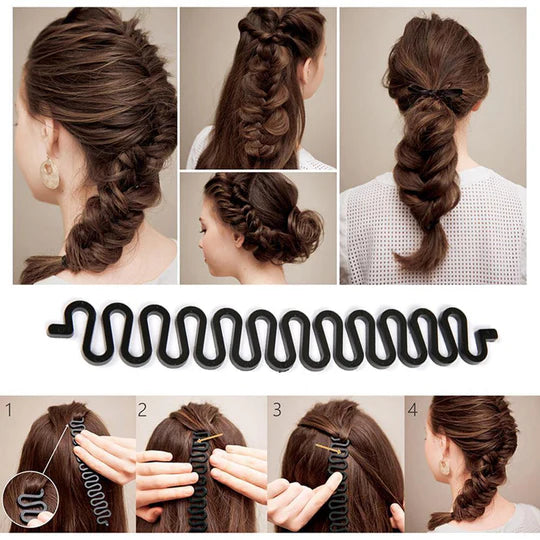 1

2

3

4