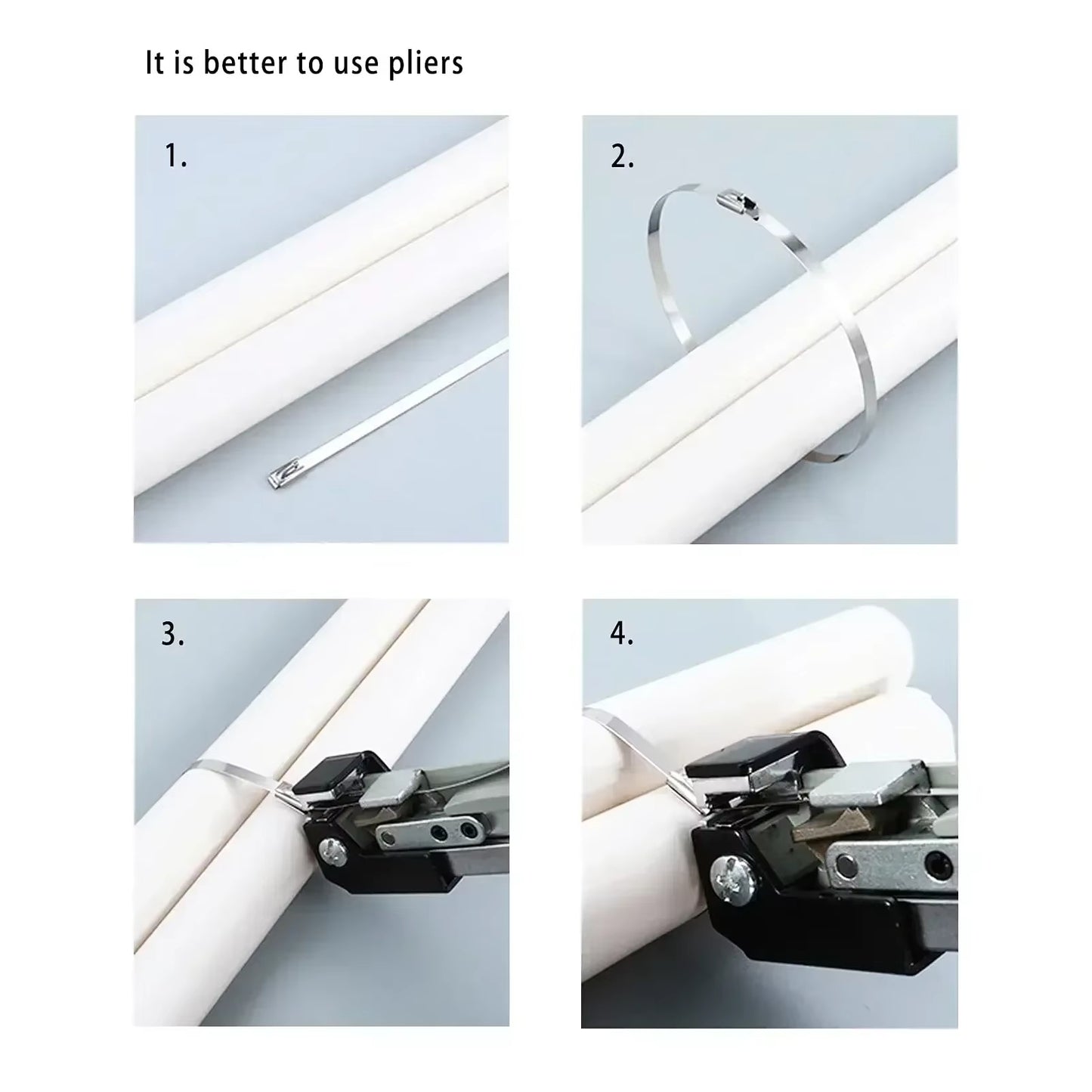 It is better to use pliers

1.

2.

3.

4.