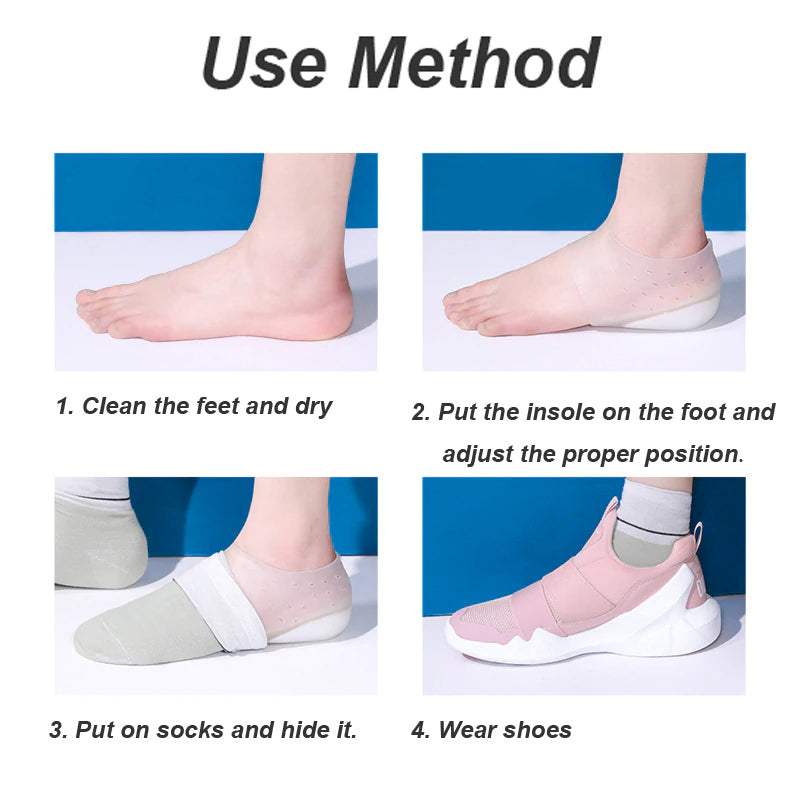 Use Method

1. Clean the feet and dry

2. Put the insole on the foot and adjust the proper position.

3. Put on socks and hide it.

4. Wear shoes