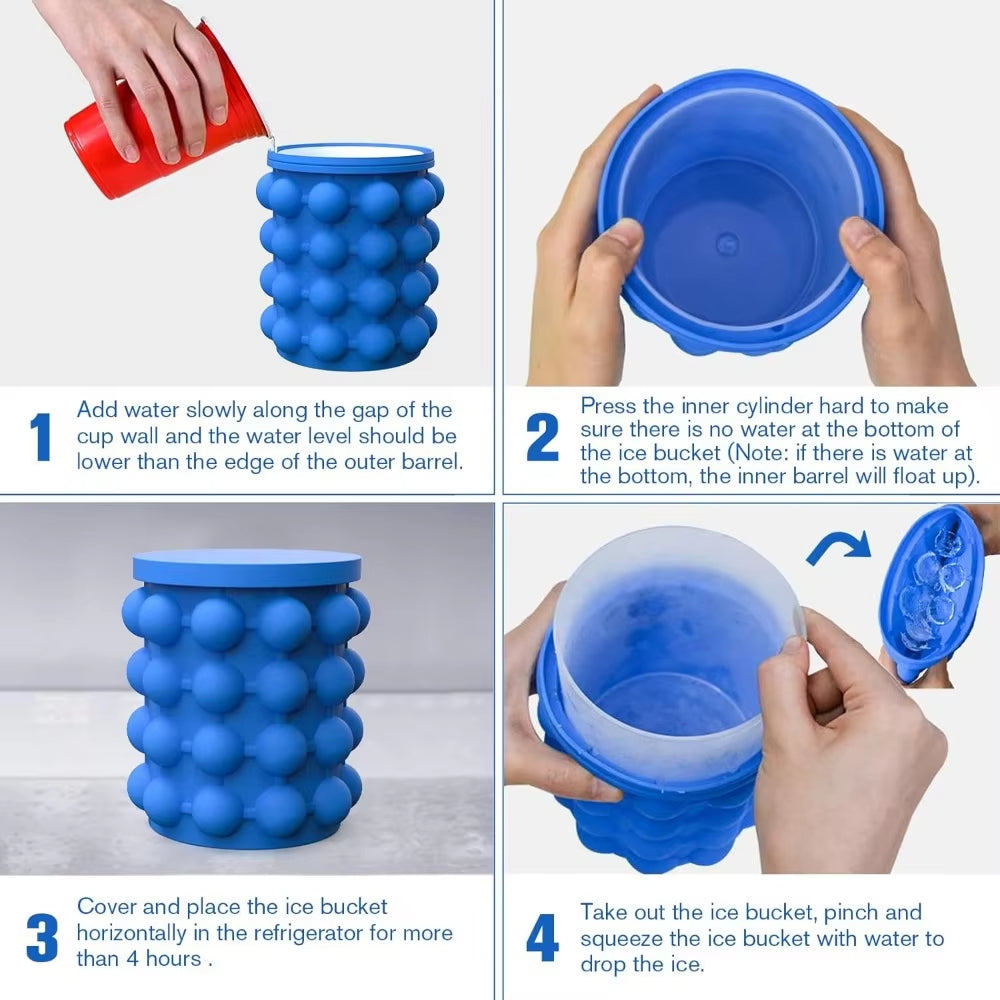 1 Add water slowly along the gap of the cup wall and the water level should be lower than the edge of the outer barrel.

2 Press the inner cylinder hard to make sure there is no water at the bottom of the ice bucket (Note: if there is water at the bottom, the inner barrel will float up).

3 Cover and place the ice bucket horizontally in the refrigerator for more than 4 hours .

4 Take out the ice bucket, pinch and squeeze the ice bucket with water to drop the ice.