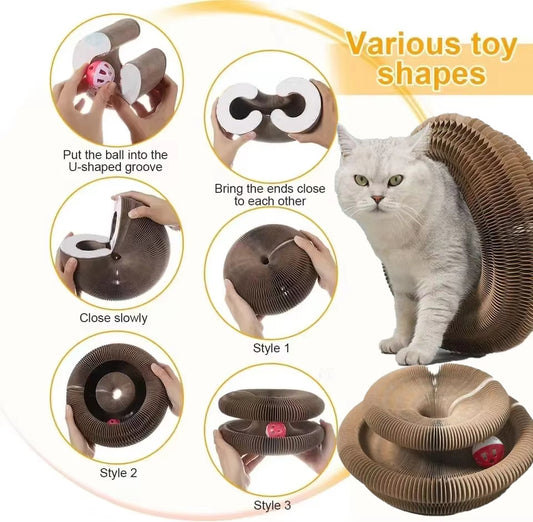 Various toy shapes

Put the ball into the U-shaped groove

Bring the ends close to each other

Close slowly

Style 1

Style 2

Style 3