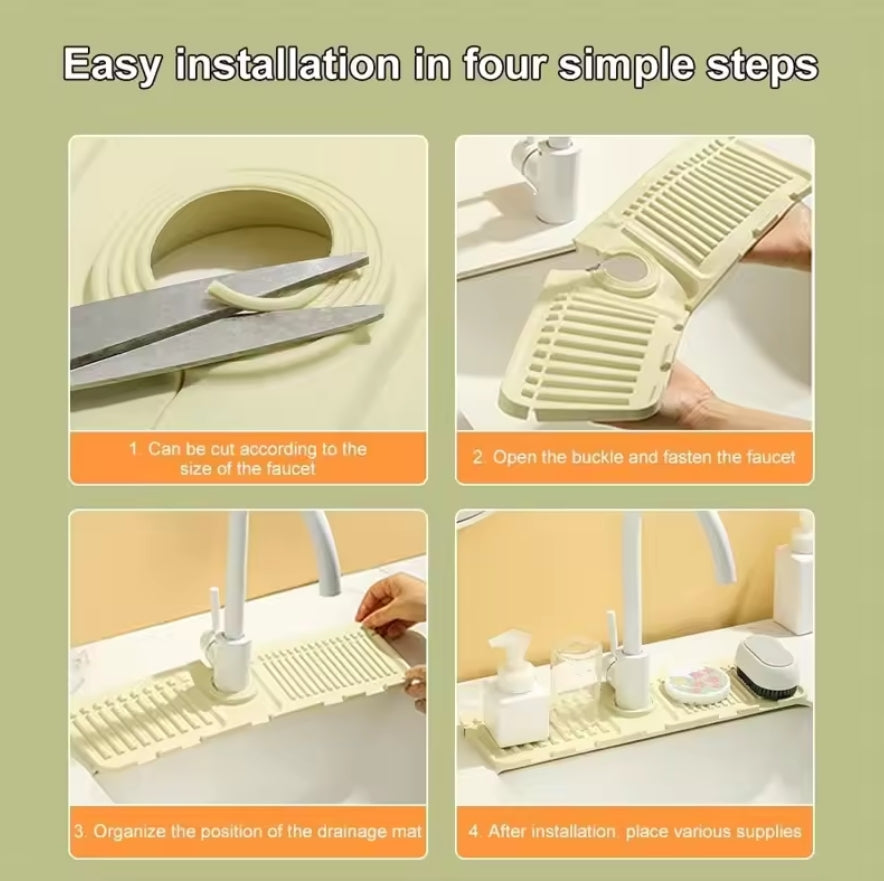 Easy installation in four simple steps

1. Can be cut according to the size of the faucet

2. Open the buckle and fasten the faucet

3. Organize the position of the drainage mat

4. After installation. place various supplies