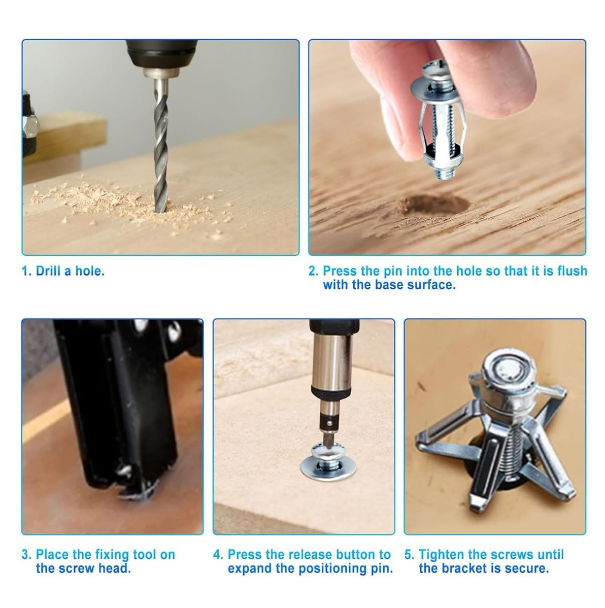 1. Drill a hole.

2. Press the pin into the hole so that it is flush with the base surface.

3. Place the fixing tool on the screw head.

4. Press the release button to expand the positioning pin.

5. Tighten the screws until the bracket is secure.