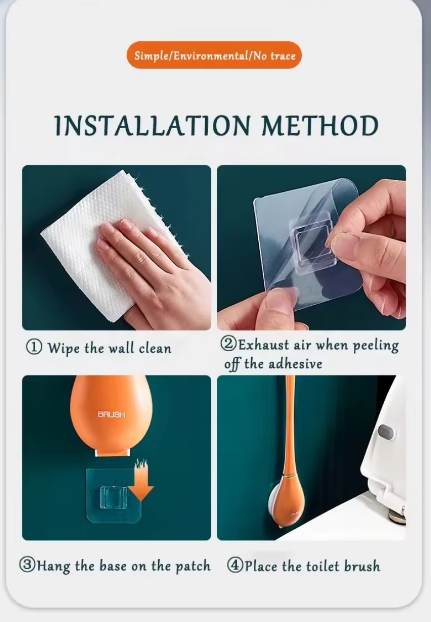 Simple/Environmental/No trace

INSTALLATION METHOD

① Wipe the wall clean

②Exhaust air when peeling off the adhesive

BRUSH

③Hang the base on the patch

④Place the toilet brush