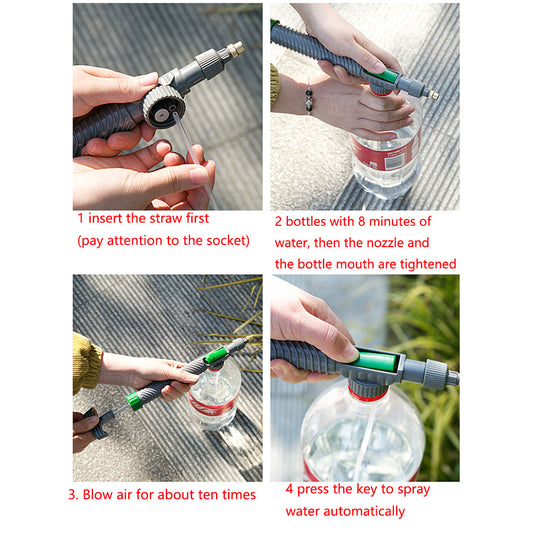 1 insert the straw first
(pay attention to the socket)

2 bottles with 8 minutes of water, then the nozzle and the bottle mouth are tightened

3. Blow air for about ten times

4 press the key to spray water automatically