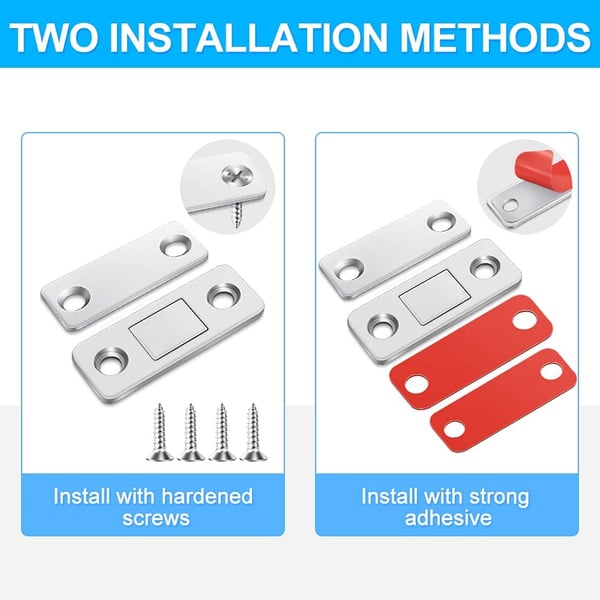 TWO INSTALLATION METHODS

Install with hardened screws

Install with strong adhesive