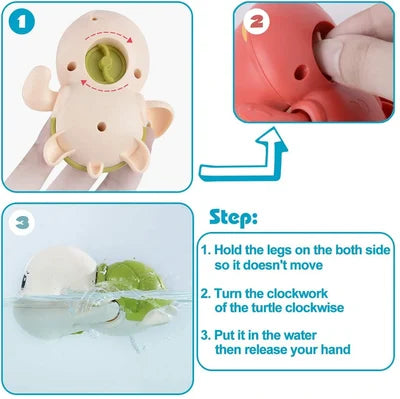 1

2

3

Step:

1. Hold the legs on the both side so it doesn't move

2. Turn the clockwork of the turtle clockwise

3. Put it in the water then release your hand