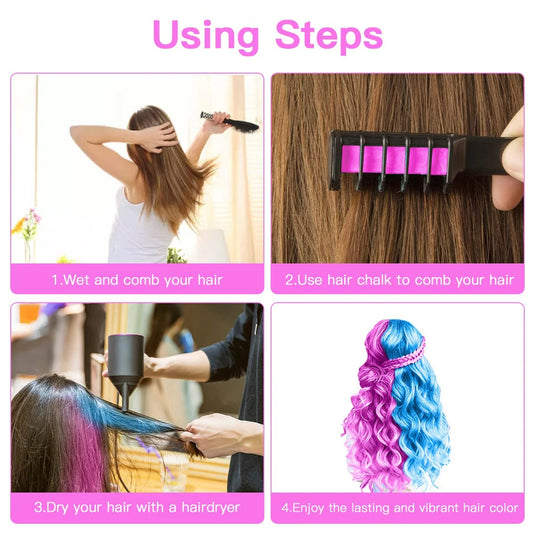 Using Steps

1.Wet and comb your hair

2.Use hair chalk to comb your hair

3.Dry your hair with a hairdryer

4.Enjoy the lasting and vibrant hair color