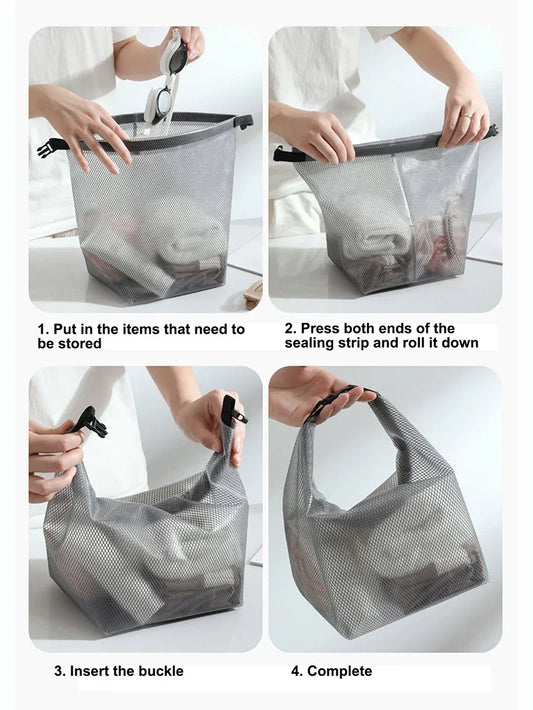 1. Put in the items that need to be stored

2. Press both ends of the sealing strip and roll it down

3. Insert the buckle

4. Complete