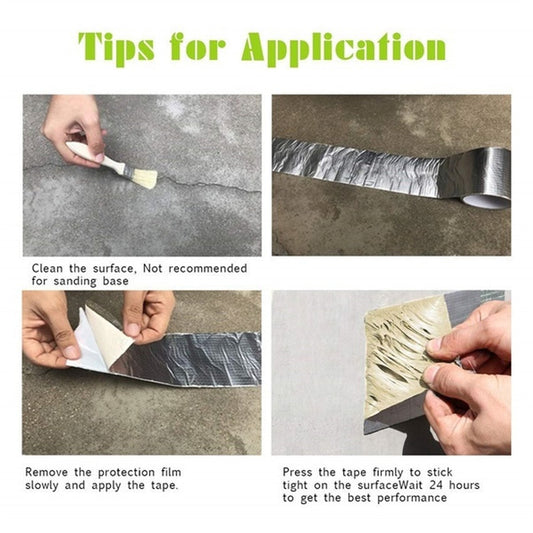 Tips for Application

Clean the surface, Not recommended for sanding base

Remove the protection film slowly and apply the tape.

Press the tape firmly to stick tight on the surfaceWait 24 hours to get the best performance